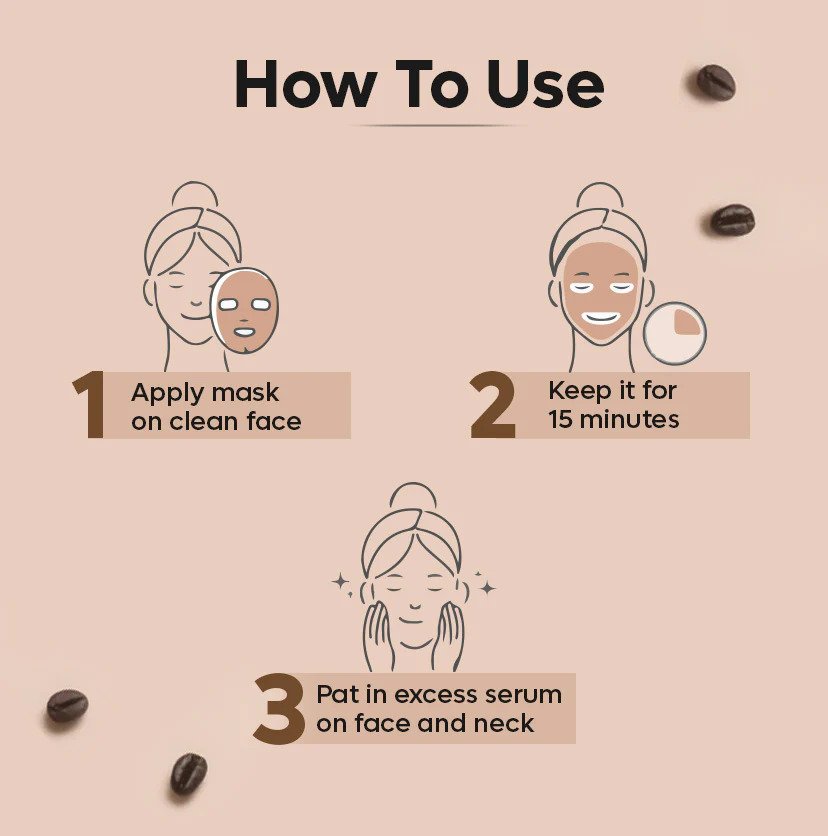 How To Use

1 Apply mask on clean face

2 Keep it for 15 minutes

3 Pat in excess serum on face and neck